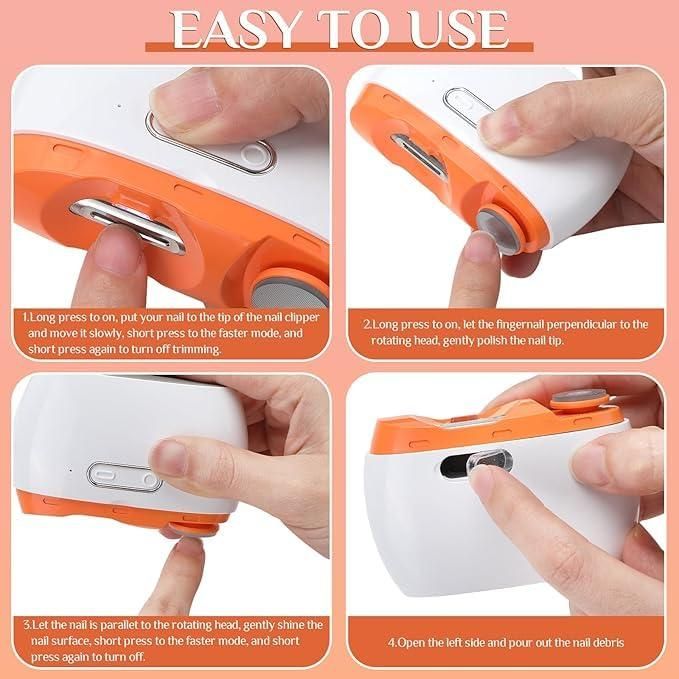 EASY TO USE

1.Long press to on, put your nail to the tip of the nail clipper and move it slowly, short press to the faster mode, and short press again to turn off trimming.

2.Long press to on, let the fingernail perpendicular to the rotating head, gently polish the nail tip.

3.Let the nail is parallel to the rotating head, gently shine the nail surface, short press to the faster mode, and short press again to turn off.

4.Open the left side and pour out the nail debris