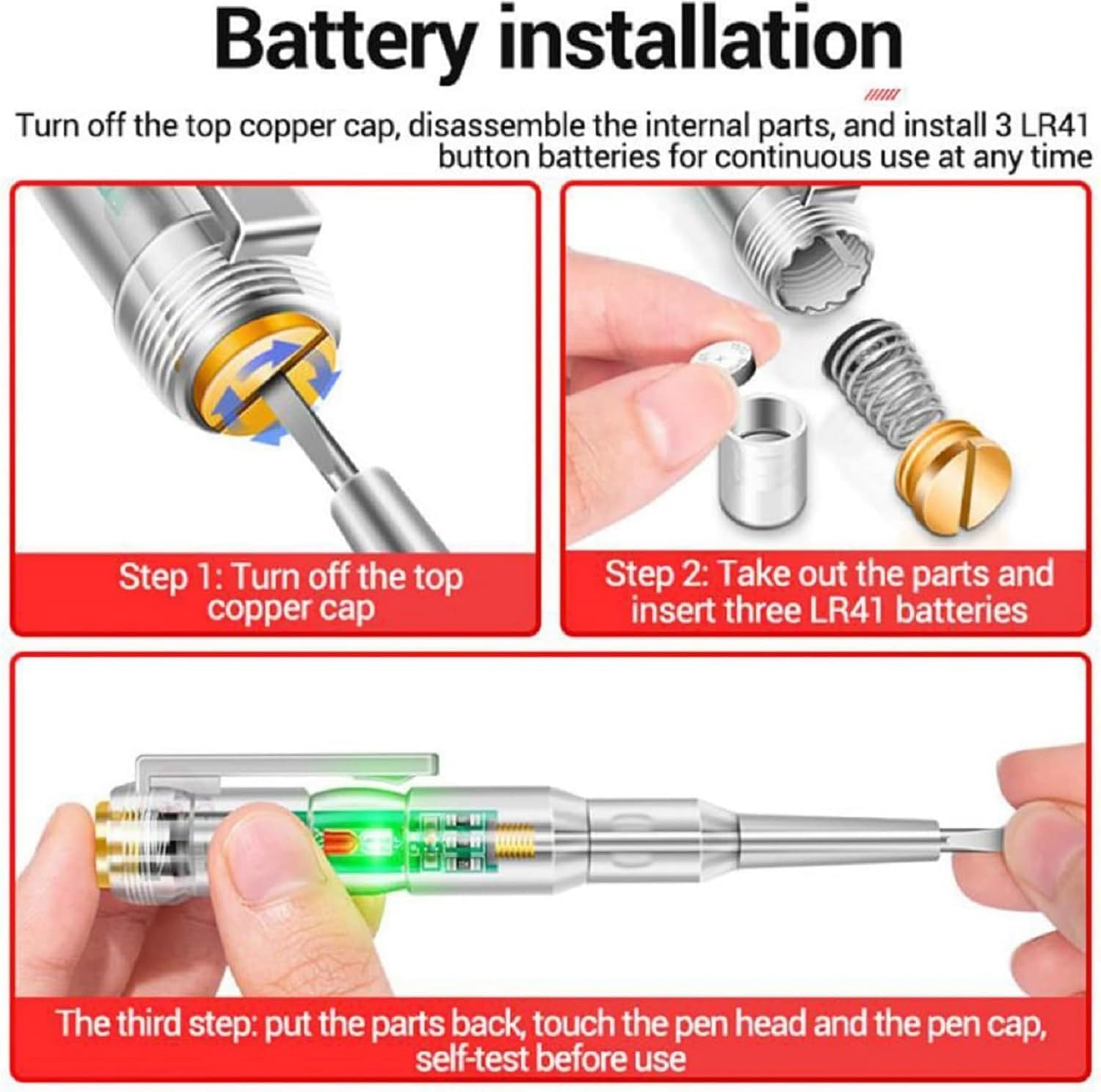 Battery installation

Turn off the top copper cap, disassemble the internal parts, and install 3 LR41 button batteries for continuous use at any time

Step 1: Turn off the top copper cap

Step 2: Take out the parts and insert three LR41 batteries

The third step: put the parts back, touch the pen head and the pen cap, self-test before use