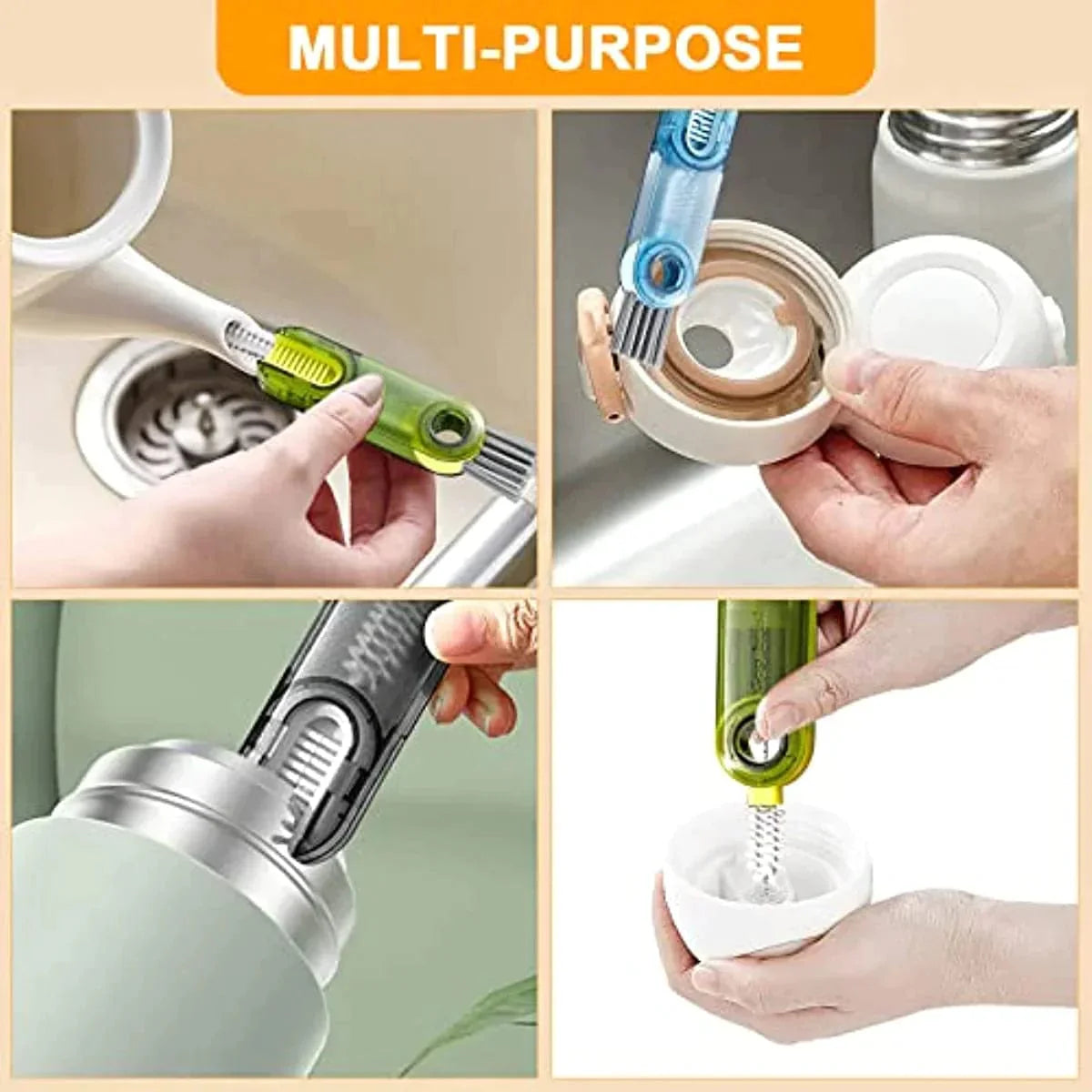 MULTI-PURPOSE