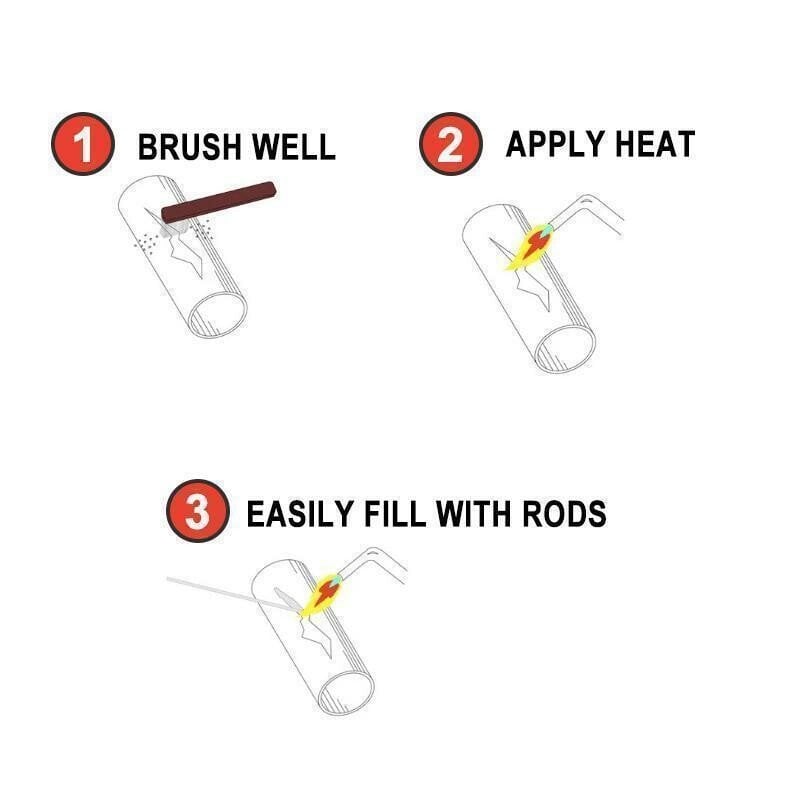 1 BRUSH WELL

2 APPLY HEAT

3 EASILY FILL WITH RODS