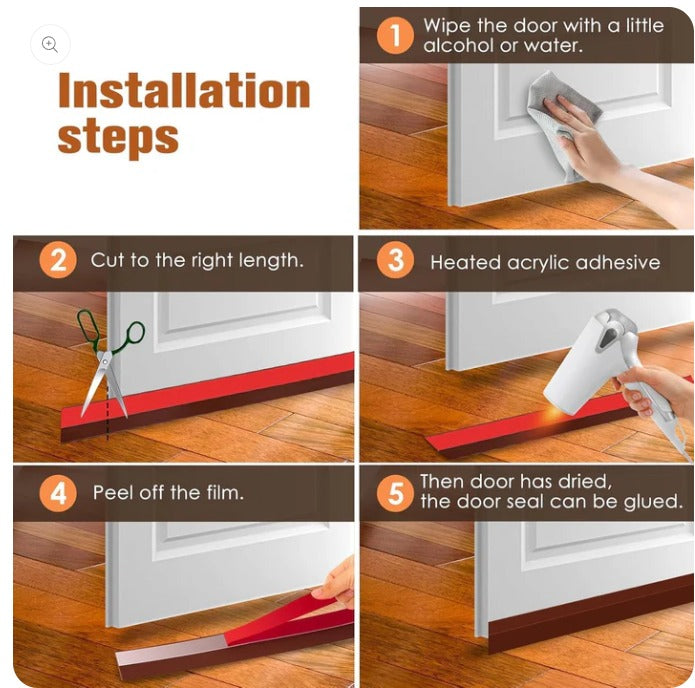 Installation steps

1 Wipe the door with a little alcohol or water.

2 Cut to the right length.

3 Heated acrylic adhesive

4 Peel off the film.

5 Then door has dried, the door seal can be glued.