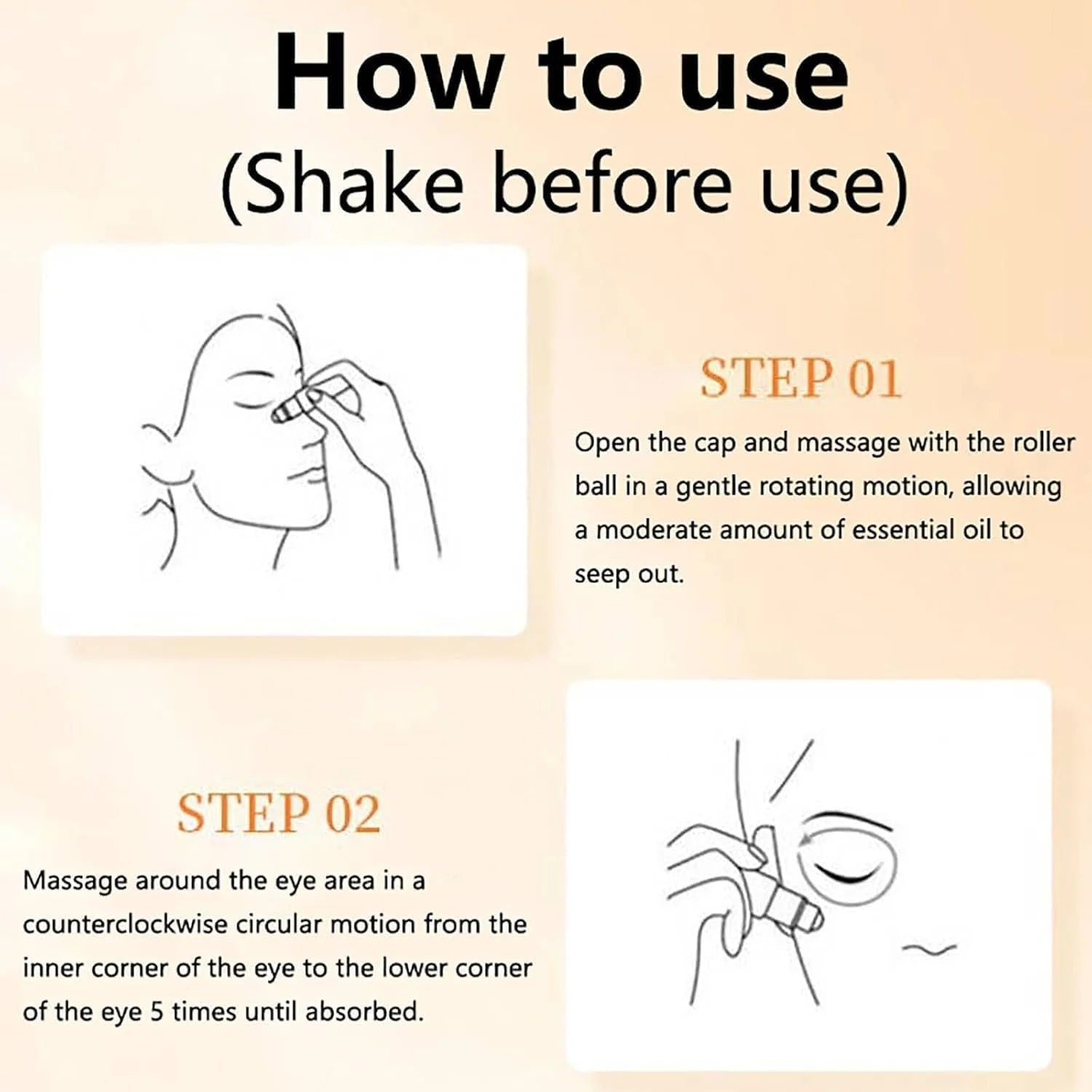 How to use
(Shake before use)

STEP 01

Open the cap and massage with the roller ball in a gentle rotating motion, allowing a moderate amount of essential oil to seep out.

STEP 02

Massage around the eye area in a counterclockwise circular motion from the inner corner of the eye to the lower corner of the eye 5 times until absorbed.