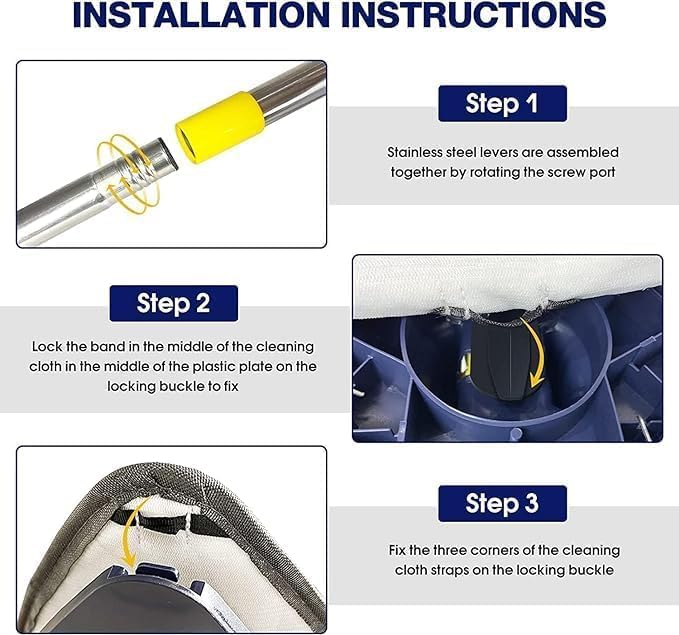 INSTALLATION INSTRUCTIONS

Step 1

Stainless steel levers are assembled together by rotating the screw port

Step 2

Lock the band in the middle of the cleaning cloth in the middle of the plastic plate on the locking buckle to fix

Step 3

Fix the three corners of the cleaning cloth straps on the locking buckle