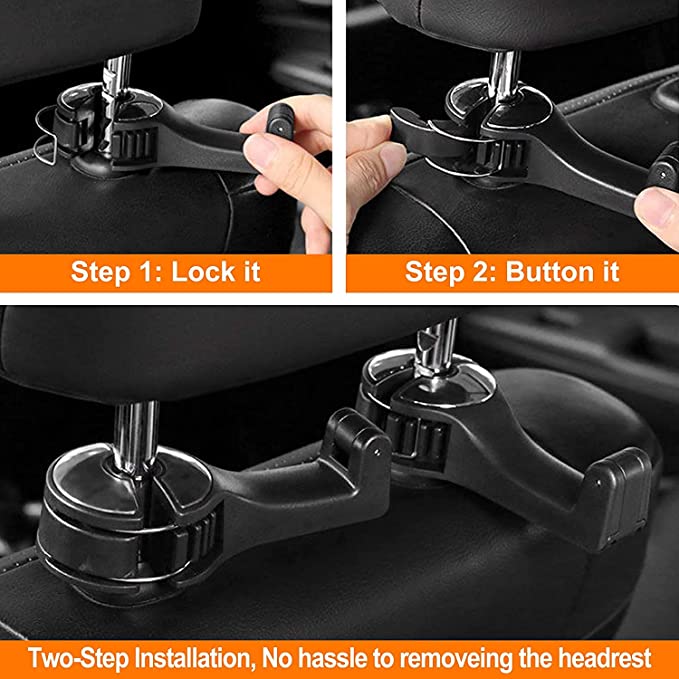 Step 1: Lock it

Step 2: Button it

Two-Step Installation, No hassle to removeing the headrest