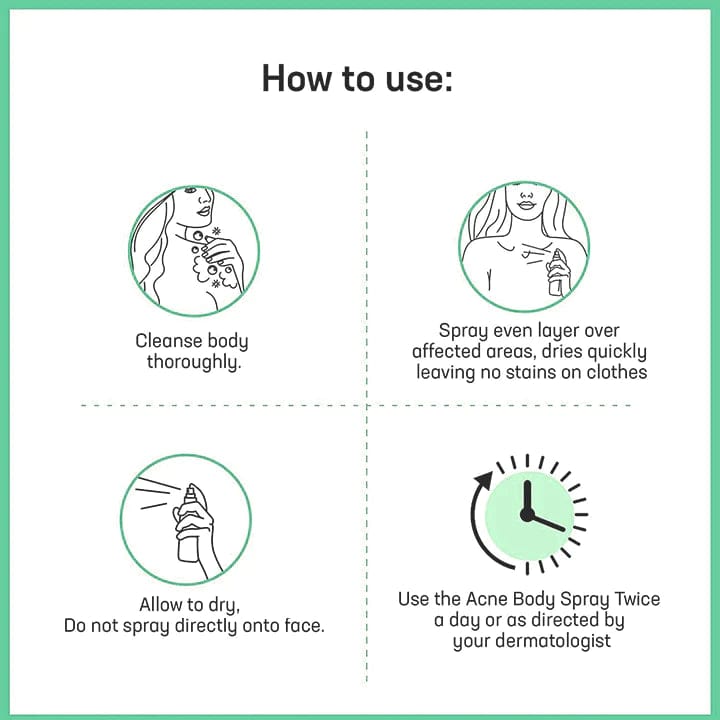 How to use:

Cleanse body thoroughly.

Spray even layer over affected areas, dries quickly leaving no stains on clothes

Allow to dry, Do not spray directly onto face.

Use the Acne Body Spray Twice a day or as directed by your dermatologist